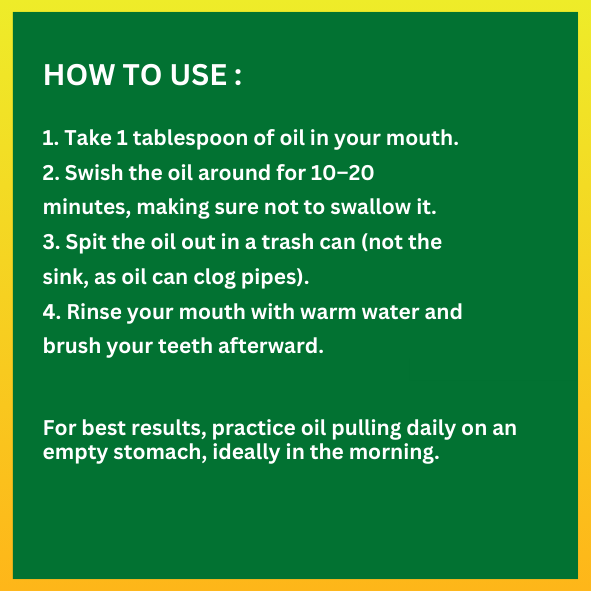 HOW TO USE :

1. Take 1 tablespoon of oil in your mouth.
2. Swish the oil around for 10–20 minutes, making sure not to swallow it.
3. Spit the oil out in a trash can (not the sink, as oil can clog pipes).
4. Rinse your mouth with warm water and brush your teeth afterward.

For best results, practice oil pulling daily on an empty stomach, ideally in the morning.